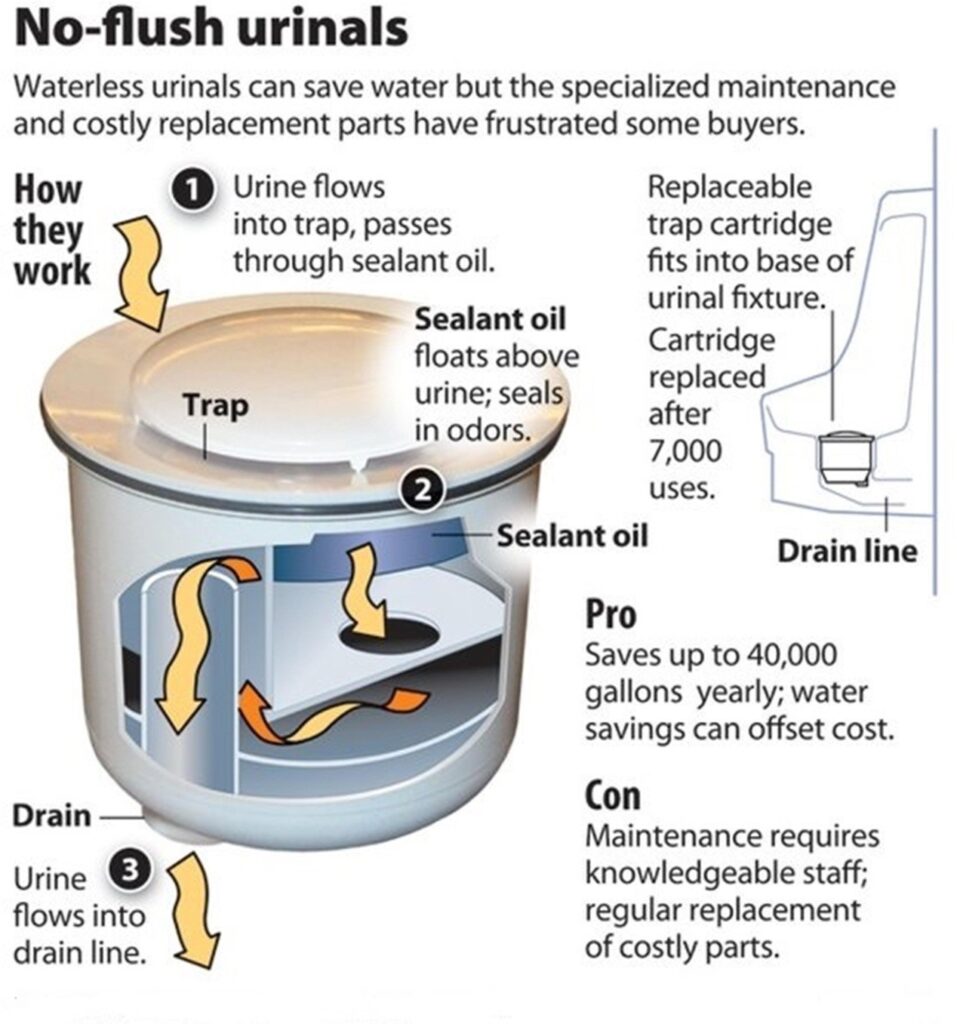 No-flush urinals

Waterless urinals can save water but the specialized maintenance and costly replacement parts have frustrated some buyers.

How they work

1 Urine flows into trap, passes through sealant oil.

Trap

Sealant oil floats above urine; seals in odors.

2

Sealant oil

Drain

3 Urine flows into drain line.

Replaceable trap cartridge fits into base of urinal fixture.

Cartridge replaced after 7,000 uses.

Drain line

Pro
Saves up to 40,000 gallons yearly; water savings can offset cost.

Con
Maintenance requires knowledgeable staff; regular replacement of costly parts.